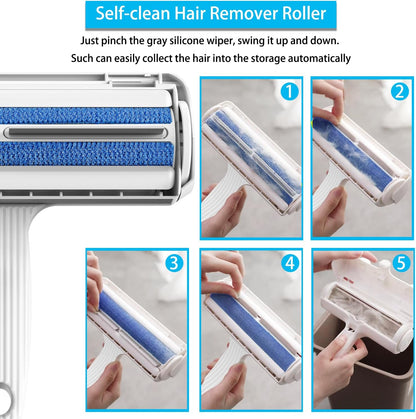 Self-clean Hair Remover Roller

Just pinch the gray silicone wiper, swing it up and down.
Such can easily collect the hair into the storage automatically

1

2

3

4

5